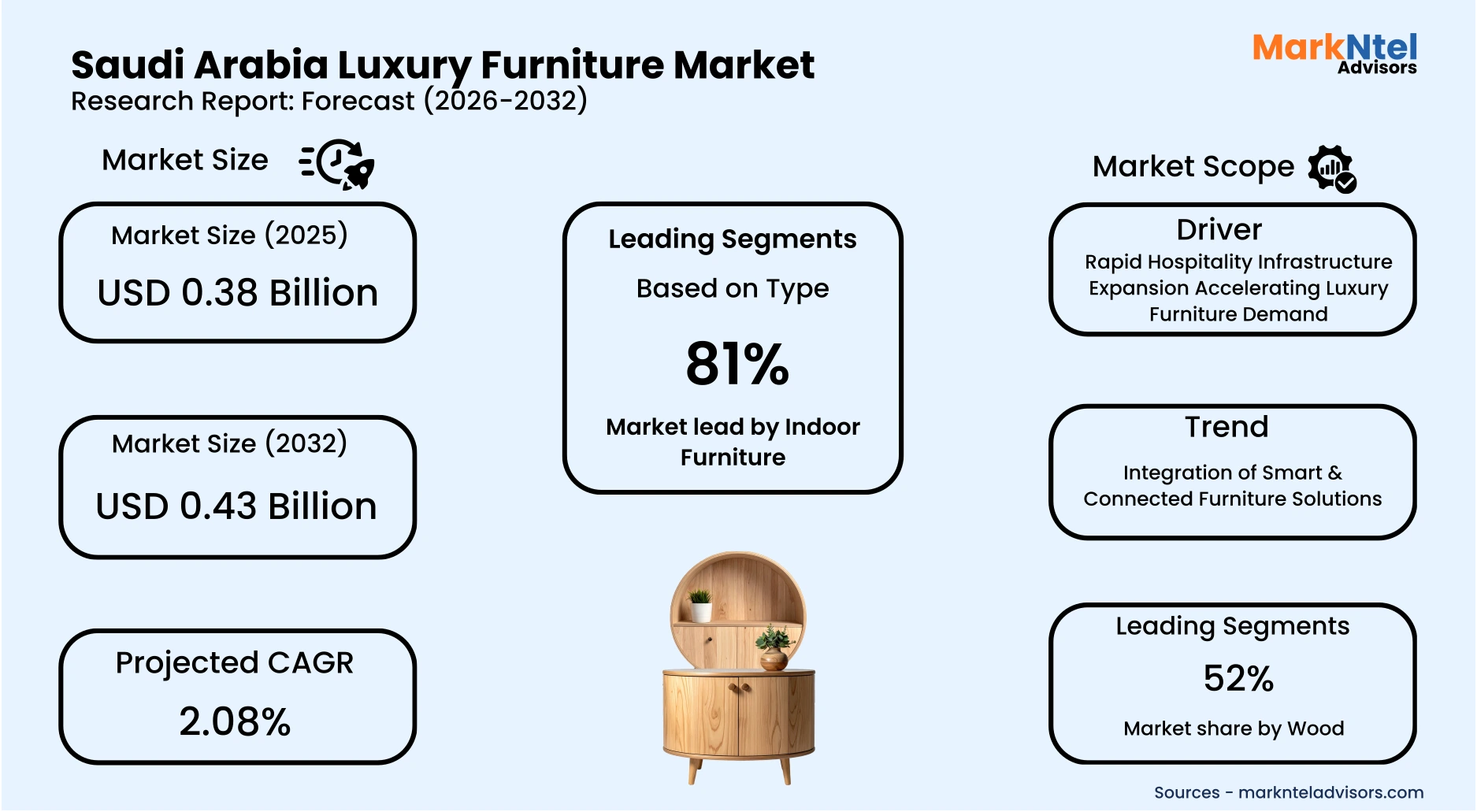 Saudi Arabia Luxury Furniture Market
Research Report: Forecast (2026-2032)

MarkNtel Advisors

Market Size

Market Size (2025)
USD 0.38 Billion

Market Size (2032)
USD 0.43 Billion

Projected CAGR
2.08%

Leading Segments
Based on Type
81%
Market lead by Indoor Furniture

Market Scope

Driver
Rapid Hospitality Infrastructure Expansion Accelerating Luxury Furniture Demand

Trend
Integration of Smart & Connected Furniture Solutions

Leading Segments
52%
Market share by Wood

Sources - marknteladvisors.com